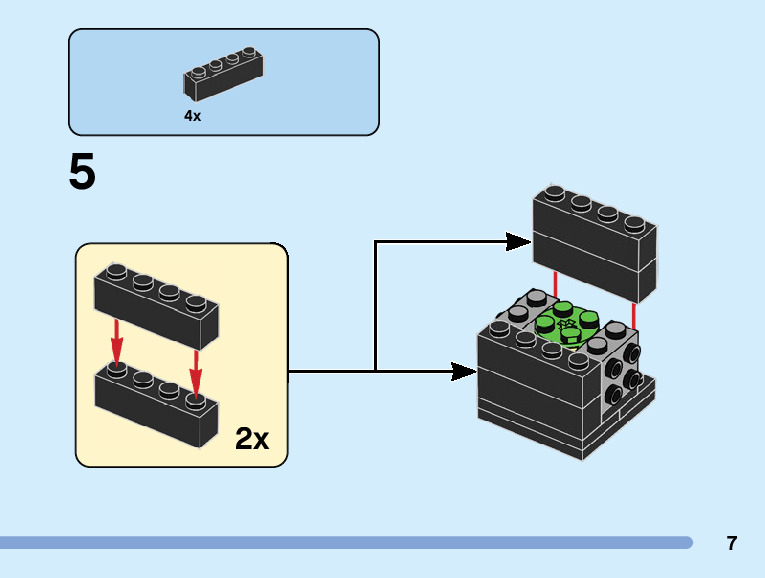 4x

5

2x

7