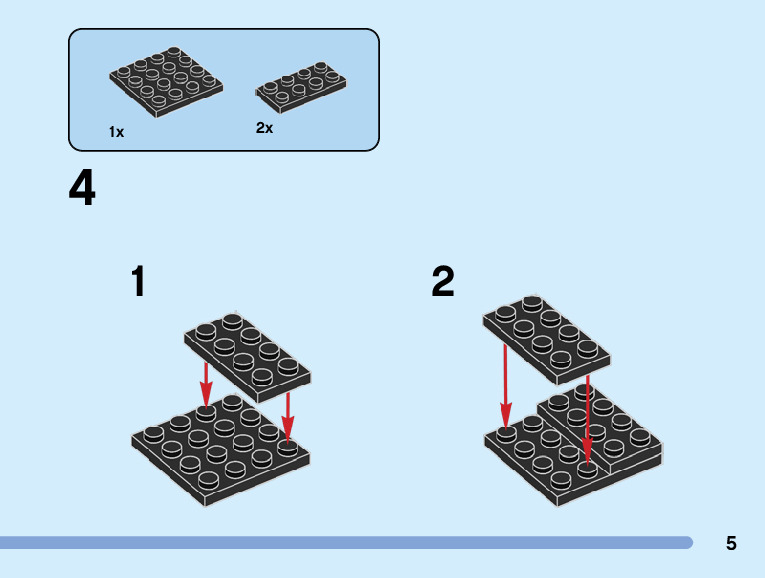 1x

2x

4

1

2

5