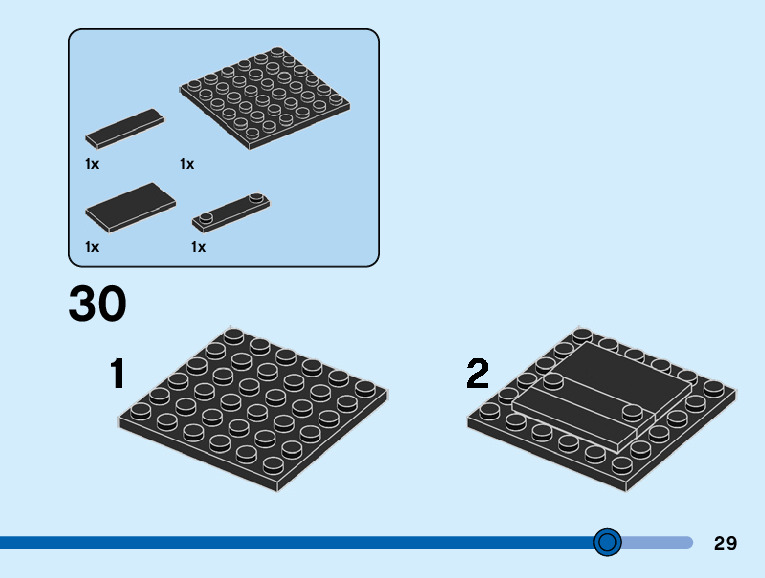 1x
1x
1x
1x

30

1

2

29