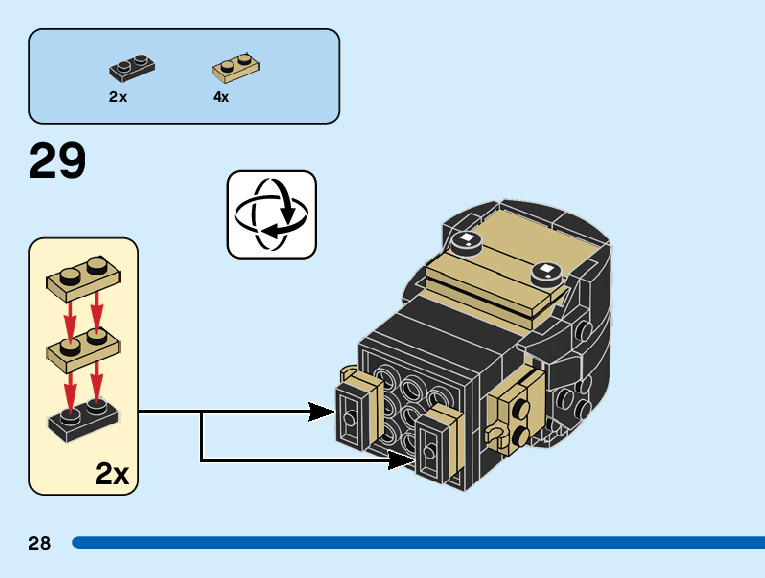 2x
4x

29

2x

28