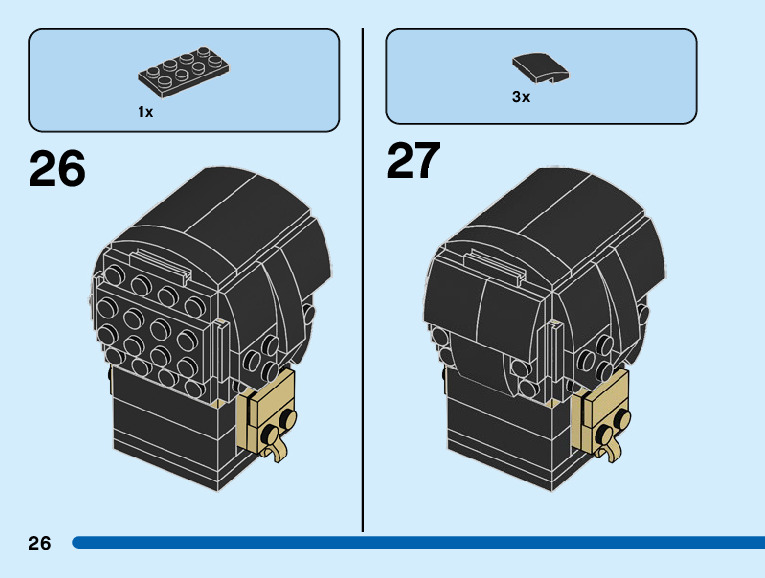 1x

26

3x

27

26