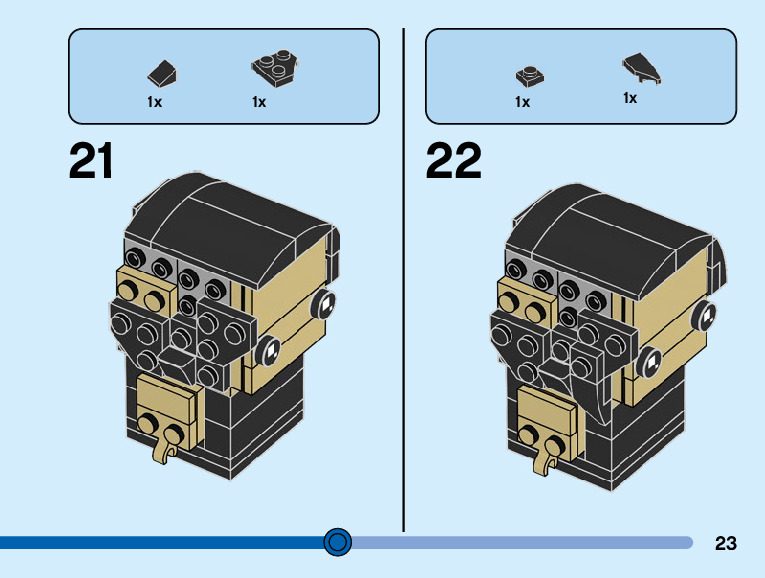 1x 1x

21

1x 1x

22

23