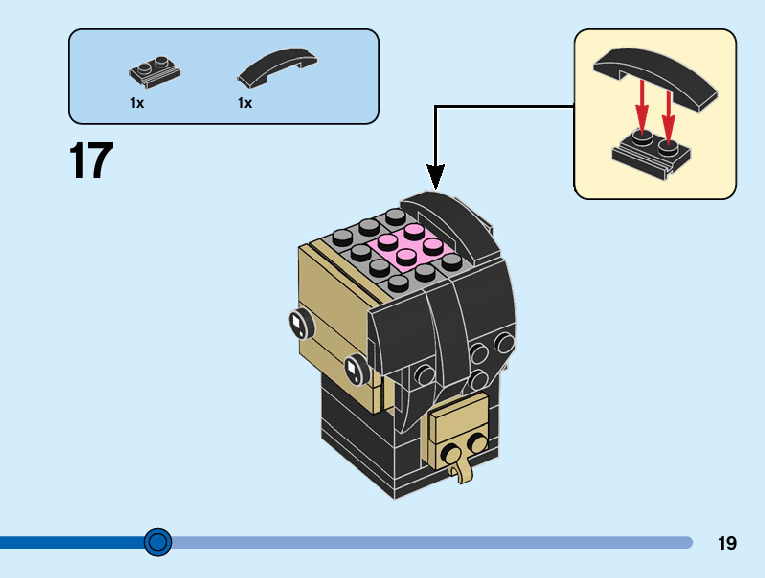 1x 1x

17

19