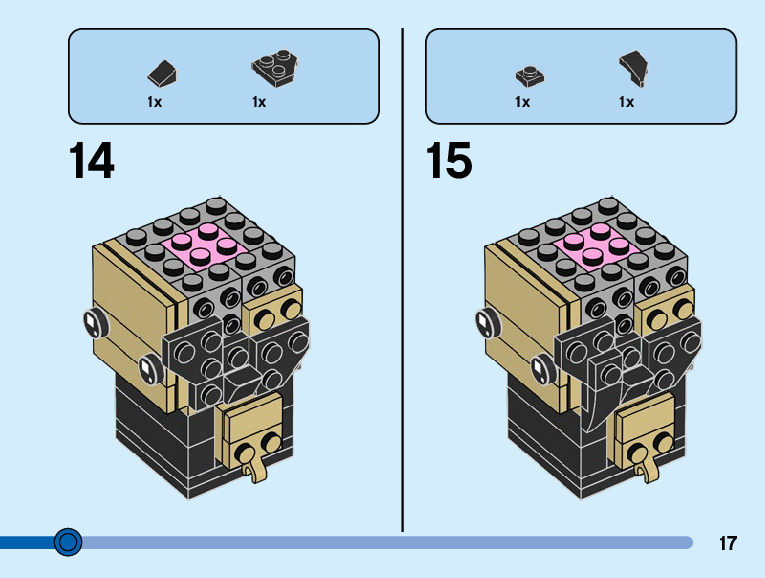 1x 1x

14

1x 1x

15

17