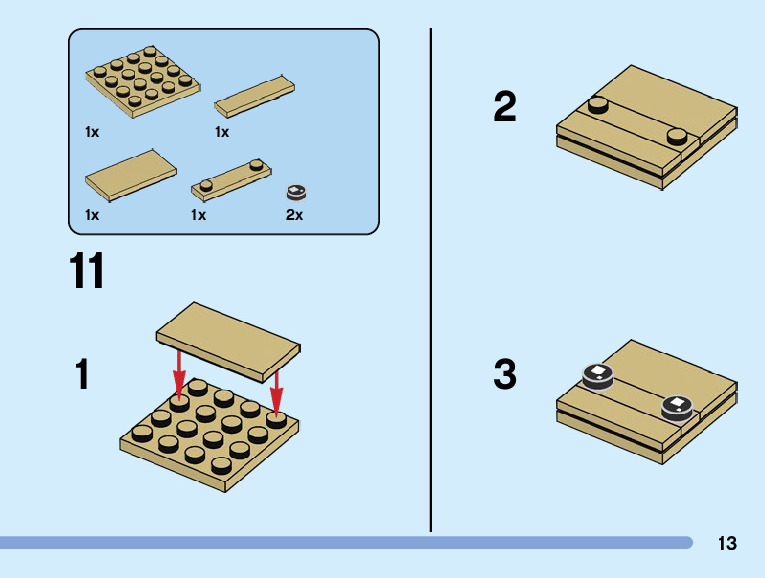 1x
1x
1x
1x
2x

11

1

2

3

13