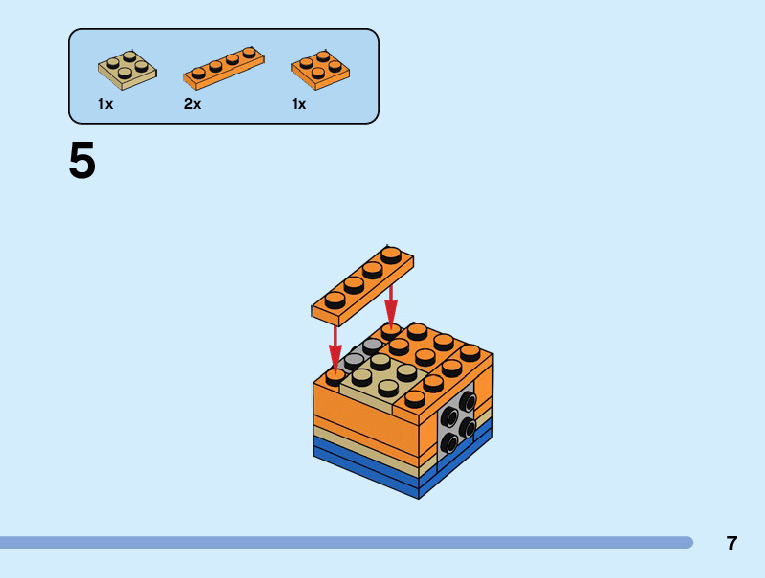 1x 2x 1x

5

7