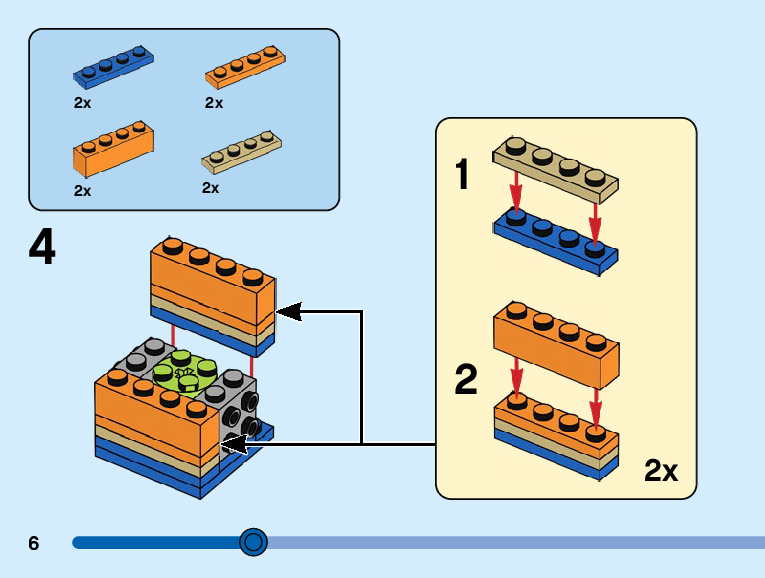 2x
2x
2x
2x

4

1

2

2x

6