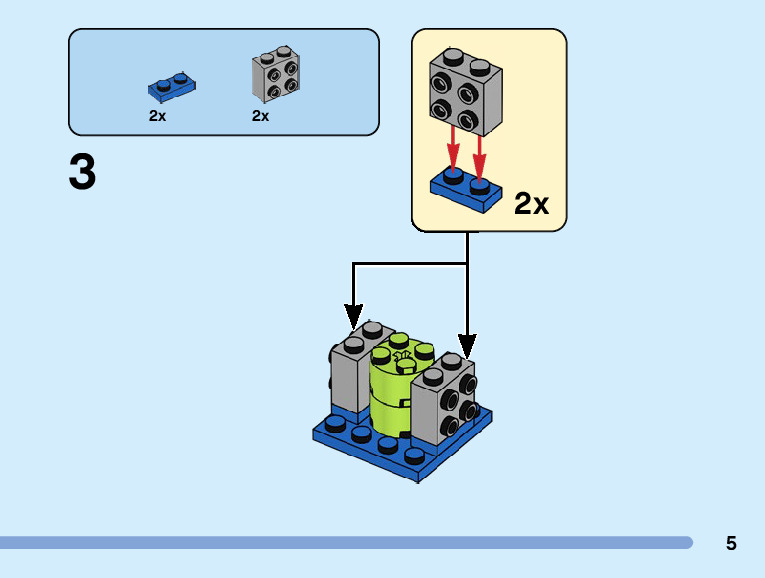 2x

2x

3

2x

5