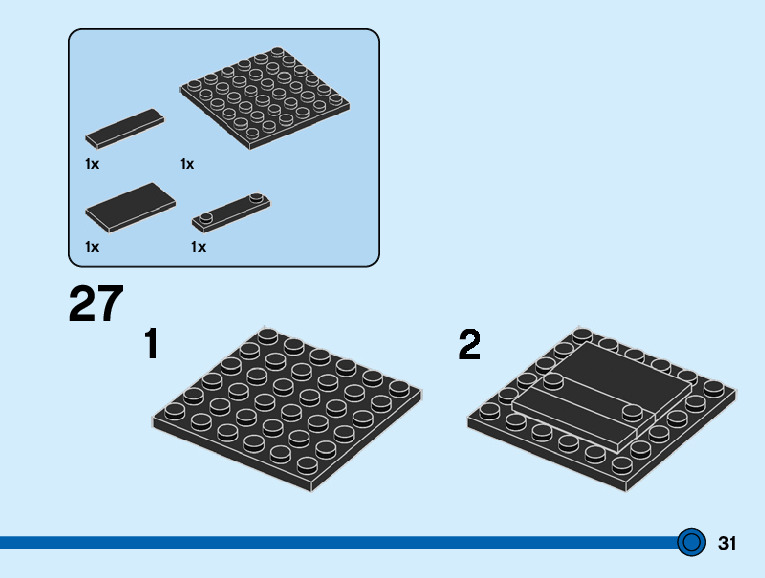 1x
1x
1x
1x

27

1

2

31