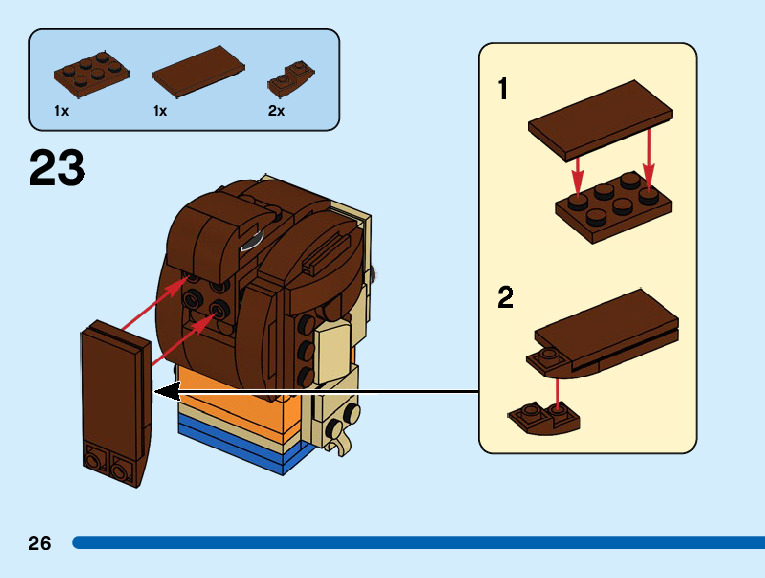 1x
1x
2x

23

1

2

26