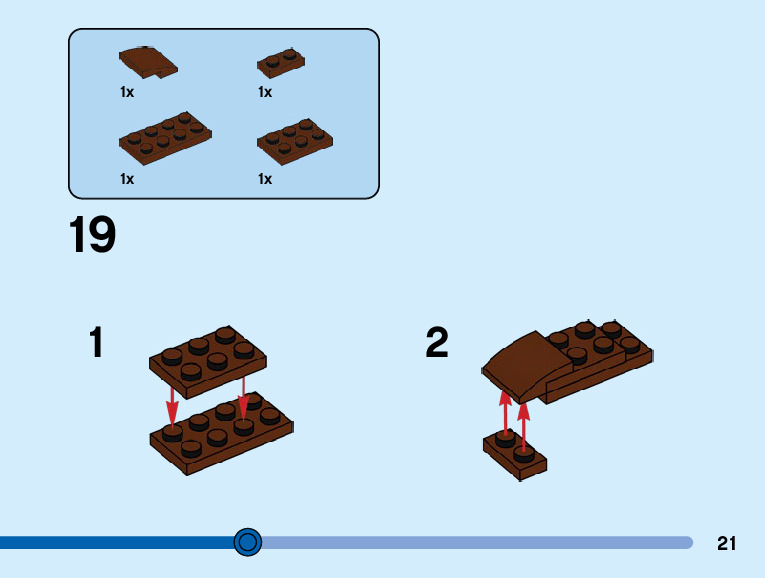 1x
1x
1x
1x

19

1

2

21