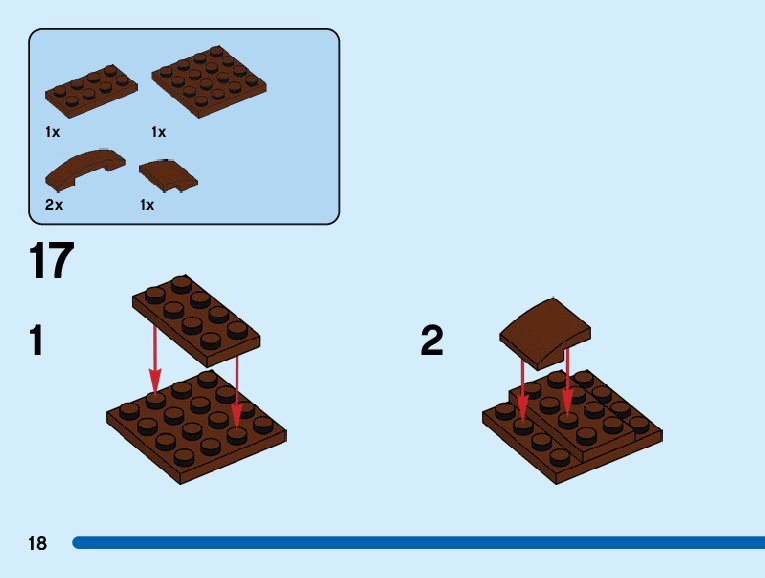 1x

1x

2x

1x

17

1

2

18