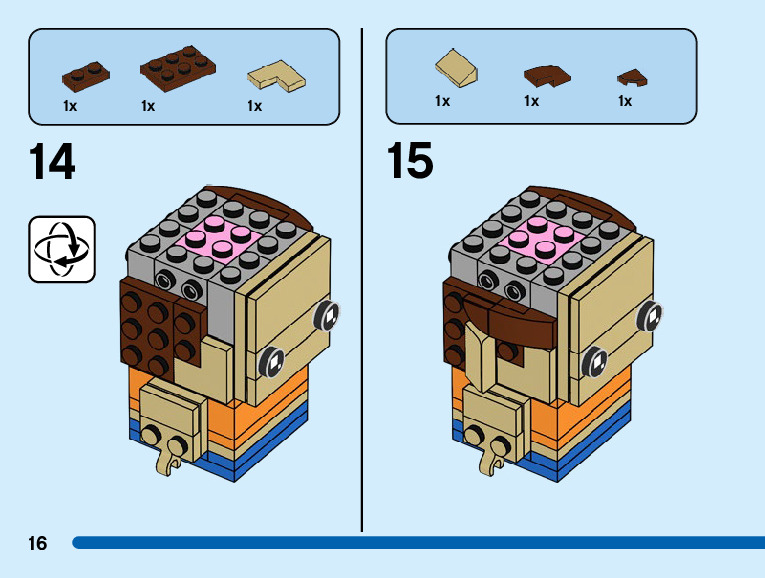 1x 1x 1x

14

1x 1x 1x

15

16