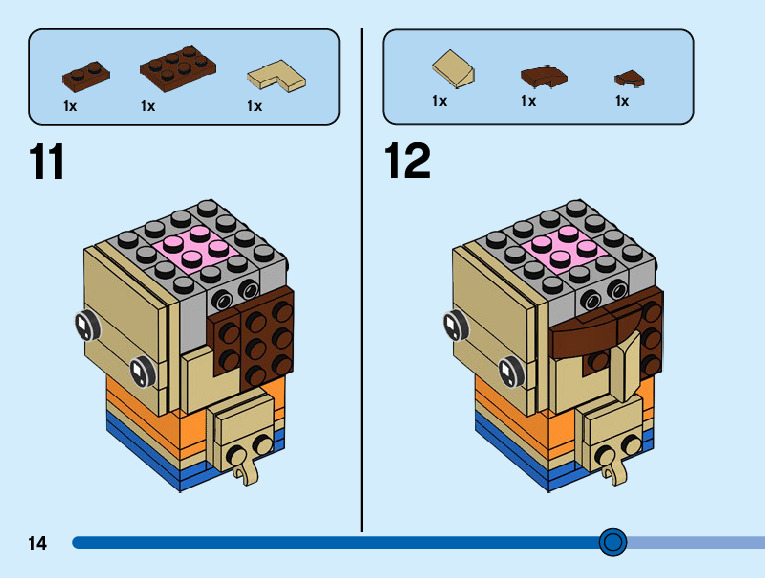 1x 1x 1x

11

1x 1x 1x

12

14