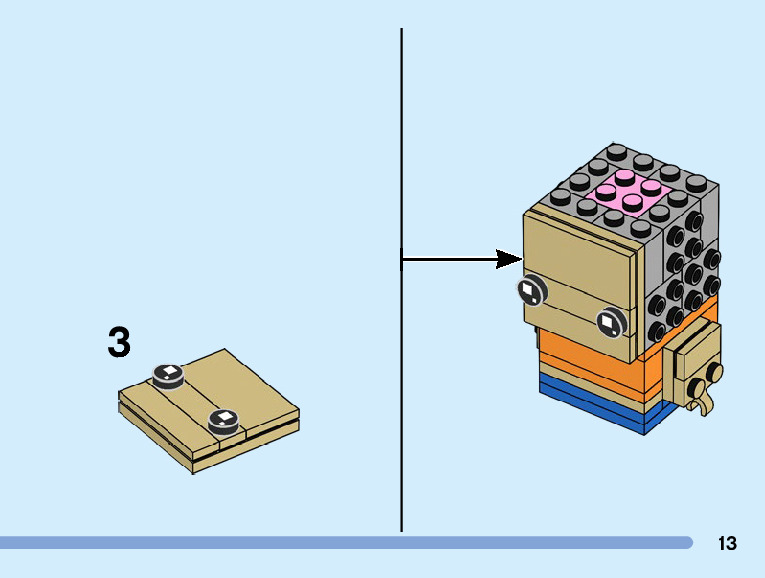 3

13