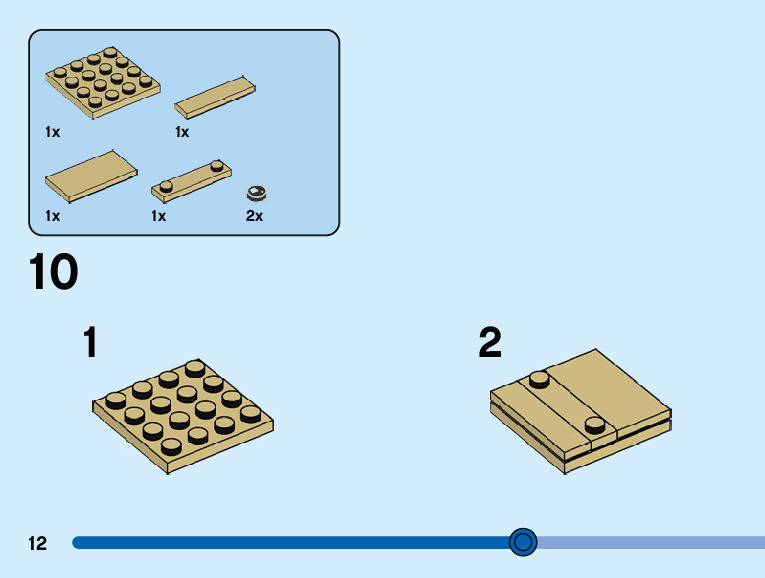 1x
1x
1x
1x
2x

10

1

2

12