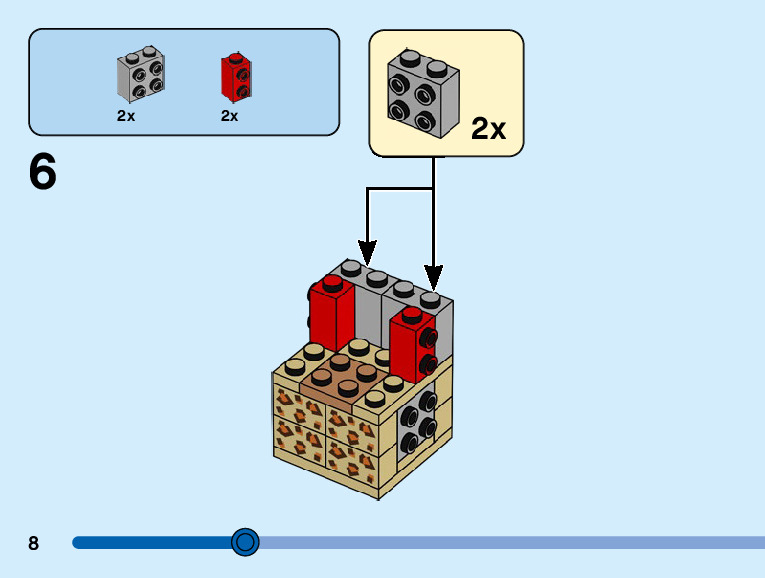 2x 2x

2x

6

8