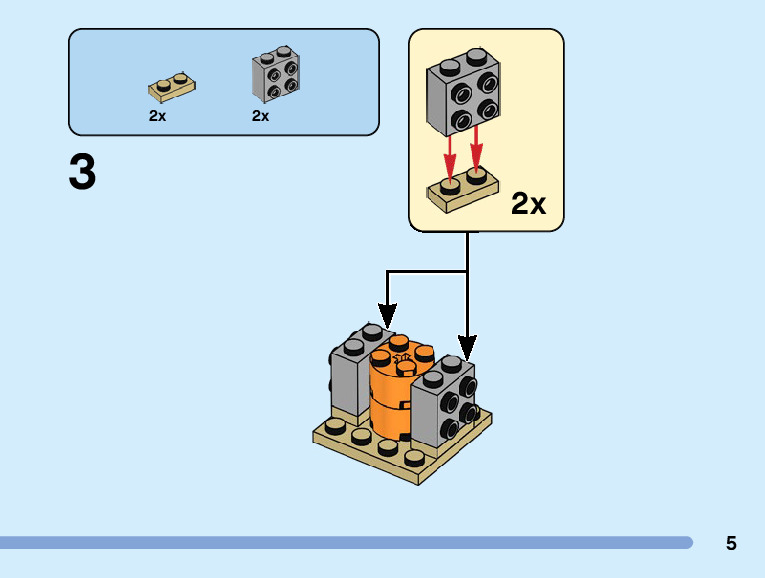 2x 2x

3

2x

5