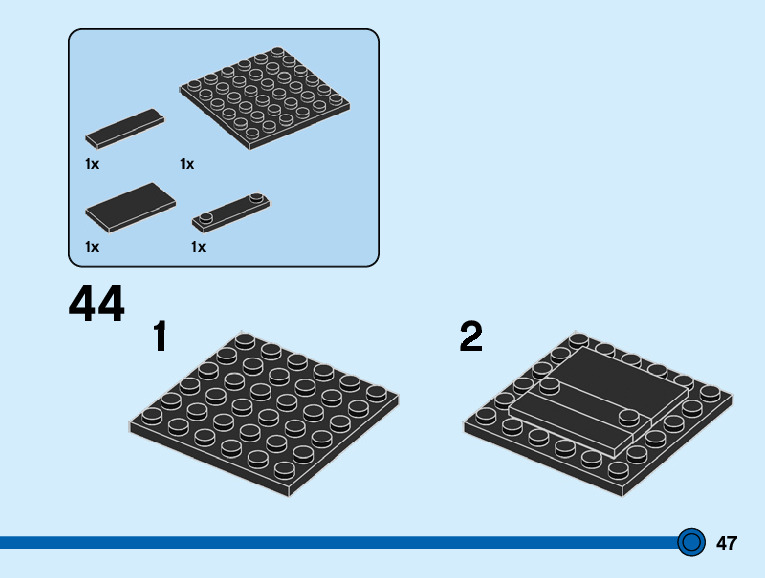 1x
1x
1x
1x

44

1

2

47