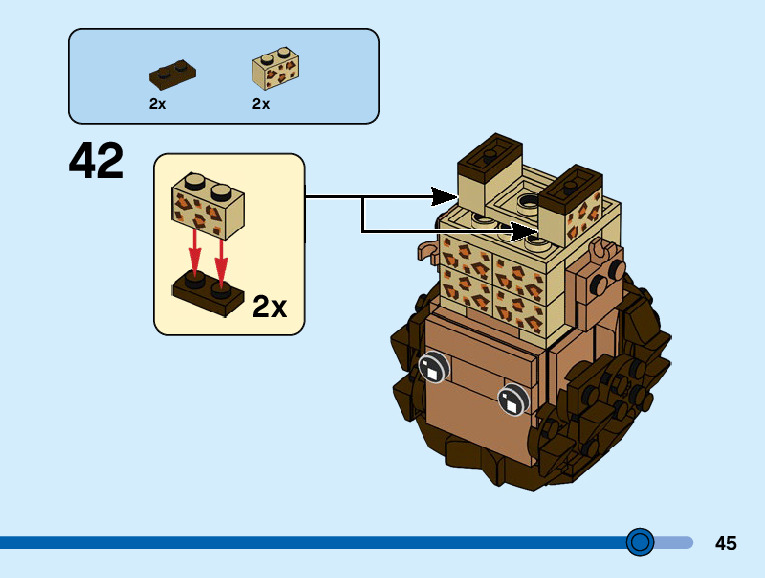 2x 2x

42

2x

45