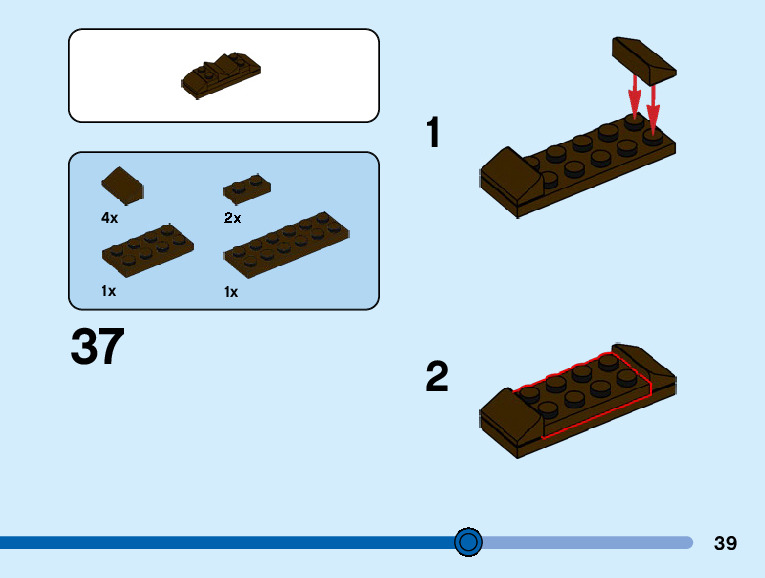 4x
2x
1x
1x

37

1

2

39