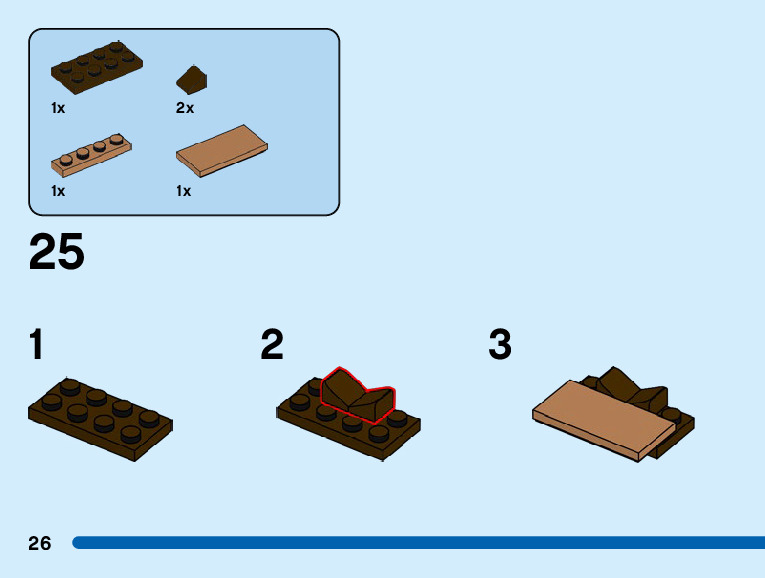 1x

2x

1x

1x

25

1

2

3

26