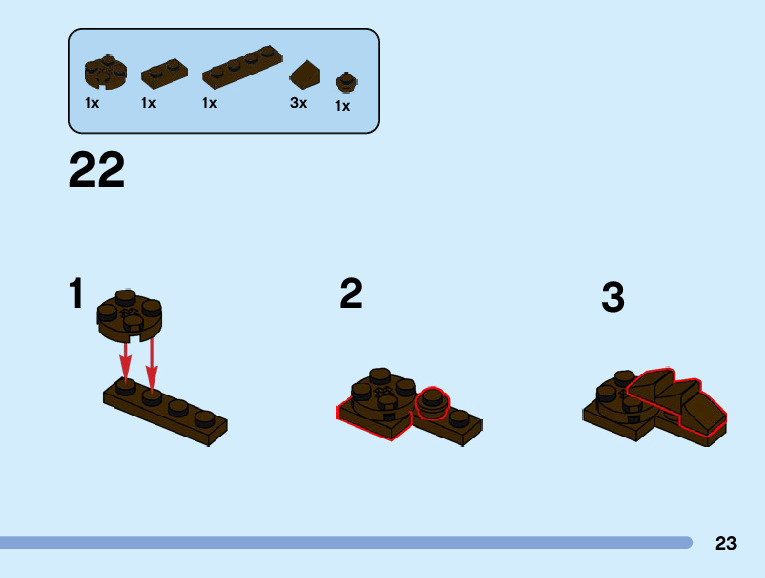 1x 1x 1x 3x 1x

22

1

2

3

23