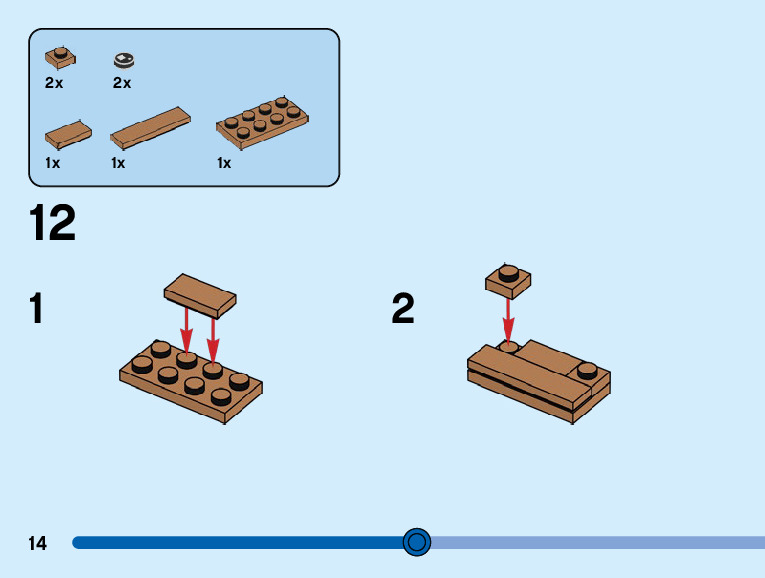 2x
2x
1x
1x
1x

12

1

2

14