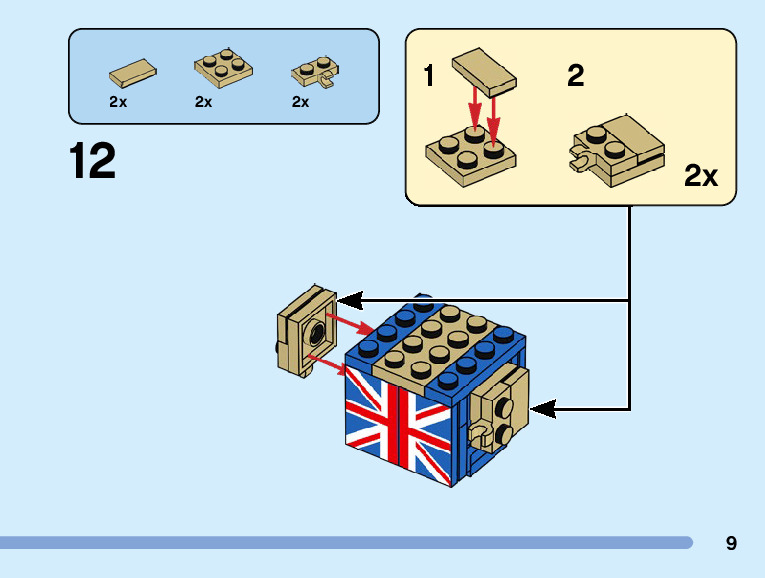 2x
2x
2x

12

1
2
2x

9