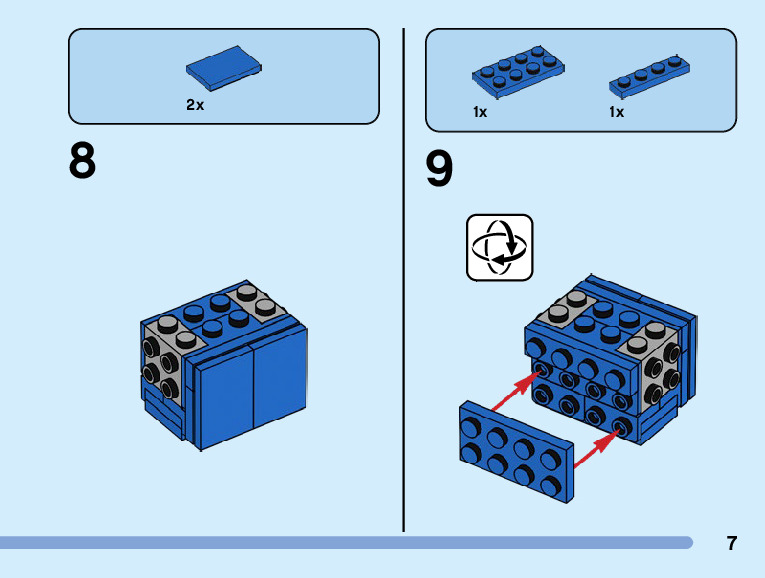 2x

8

1x

1x

9

7