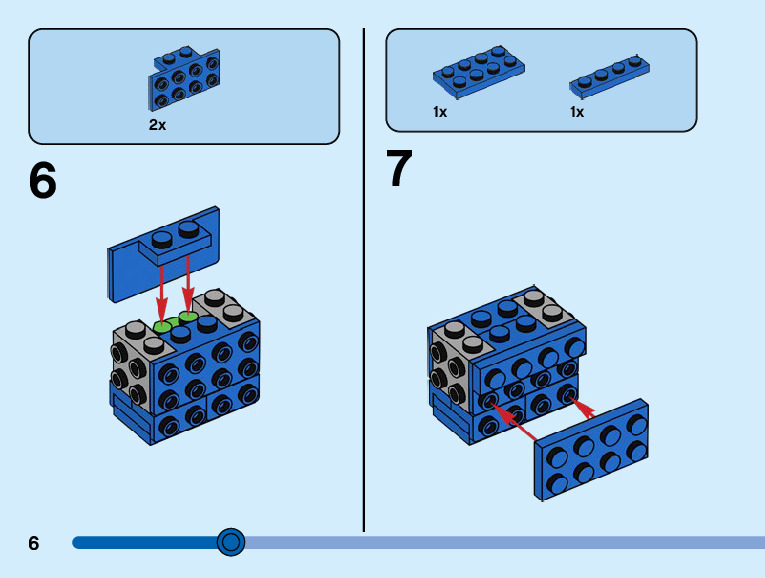 2x

6

1x

1x

7

6