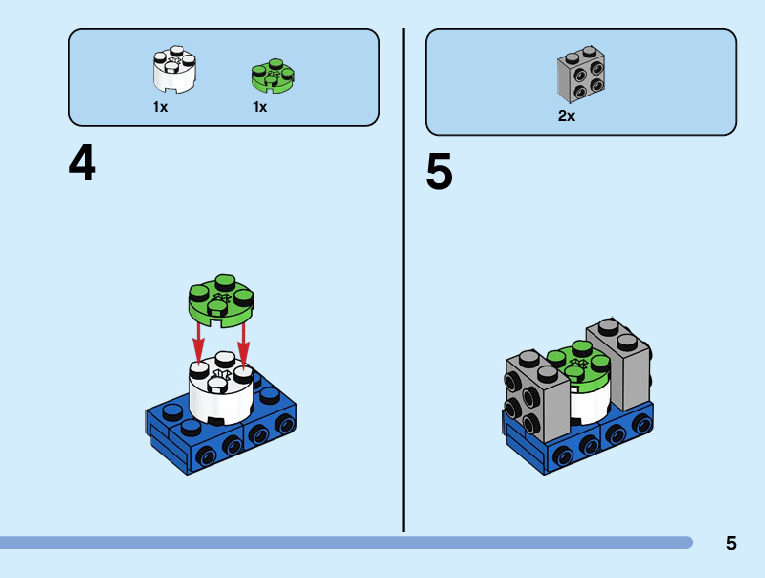 1x 1x

4

2x

5

5