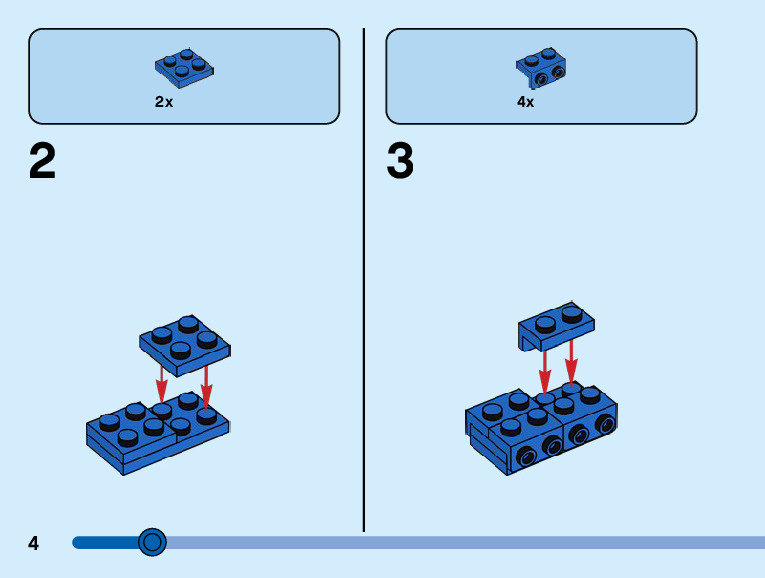 2x

2

4x

3

4