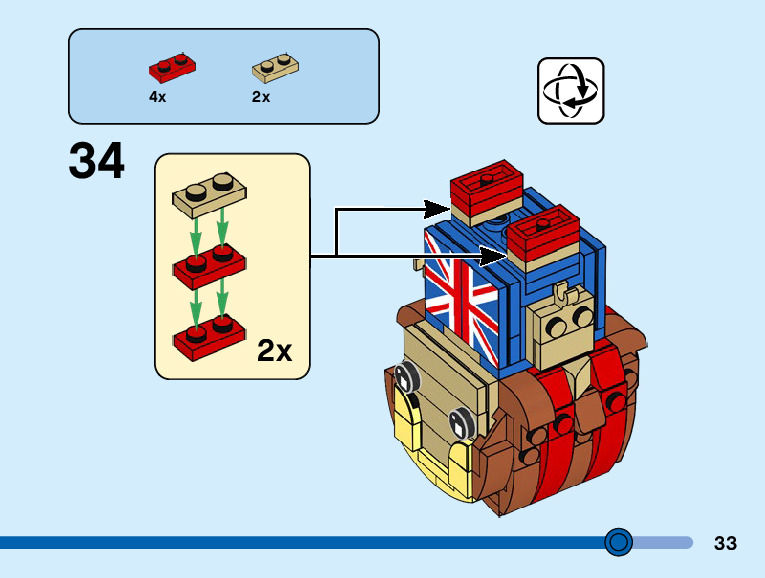 4x

2x

34

2x

33