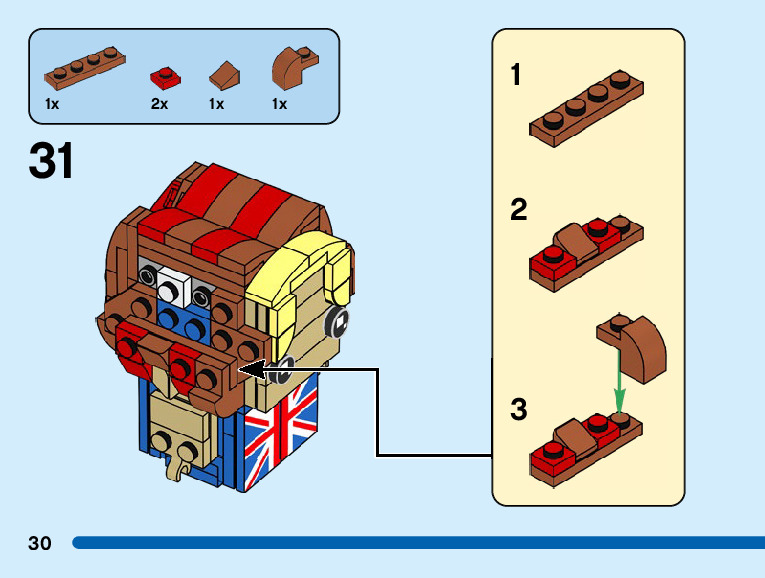 1x
2x
1x
1x

31

1

2

3

30