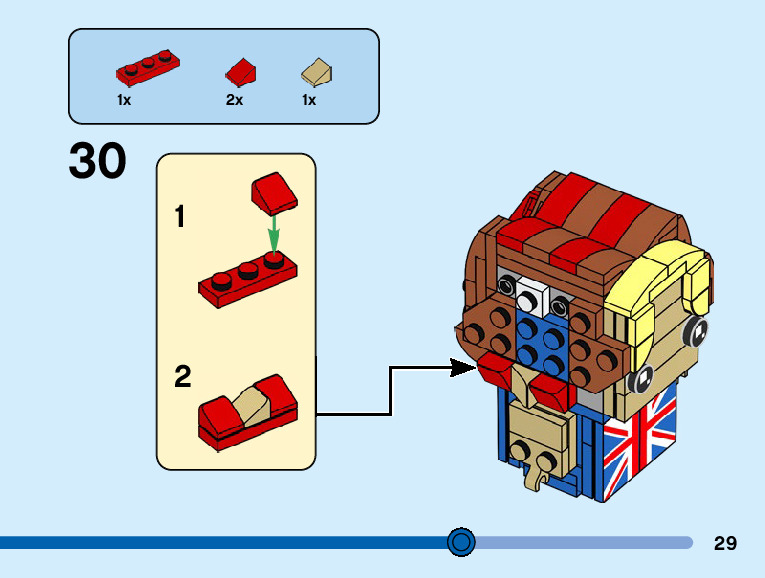 1x

2x

1x

30

1

2

29