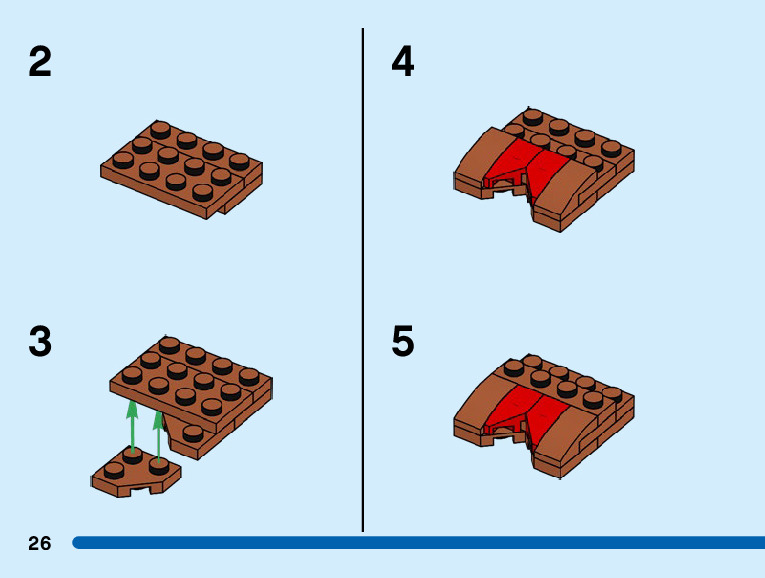 2

3

4

5

26