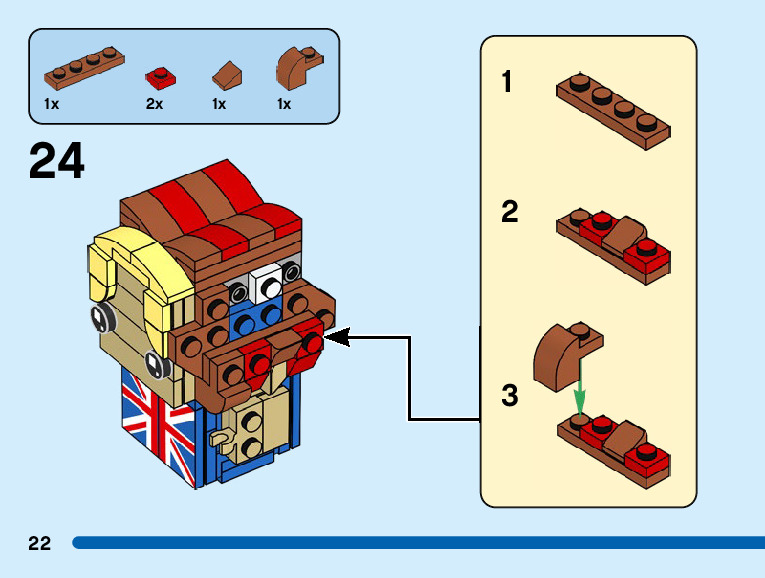 1x
2x
1x
1x

24

1

2

3

22