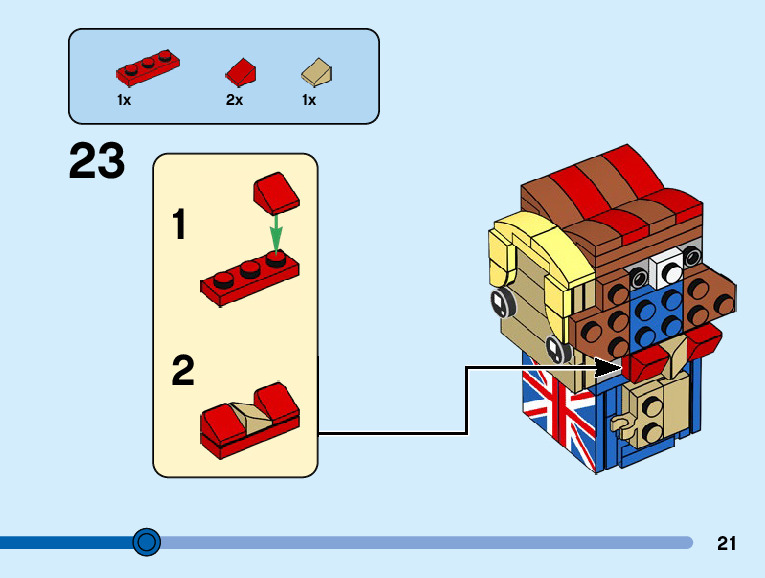 1x
2x
1x

23

1

2

21