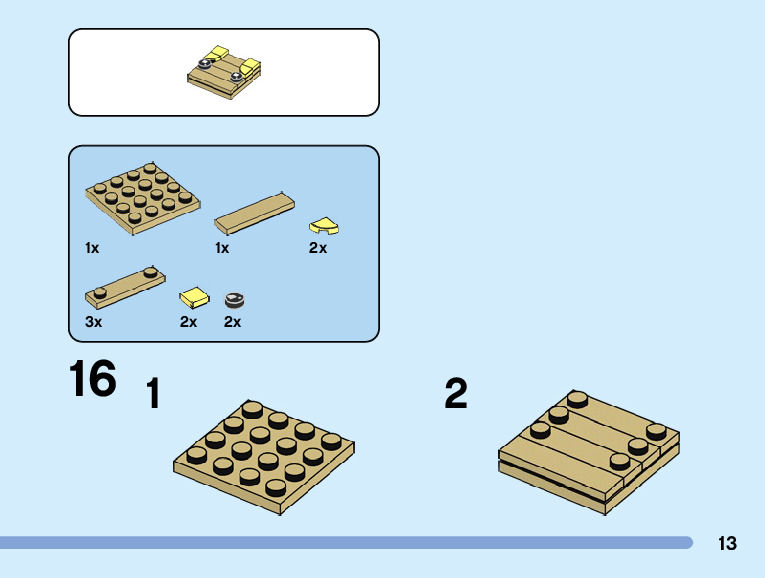 1x
1x
2x
3x
2x
2x

16
1
2

13