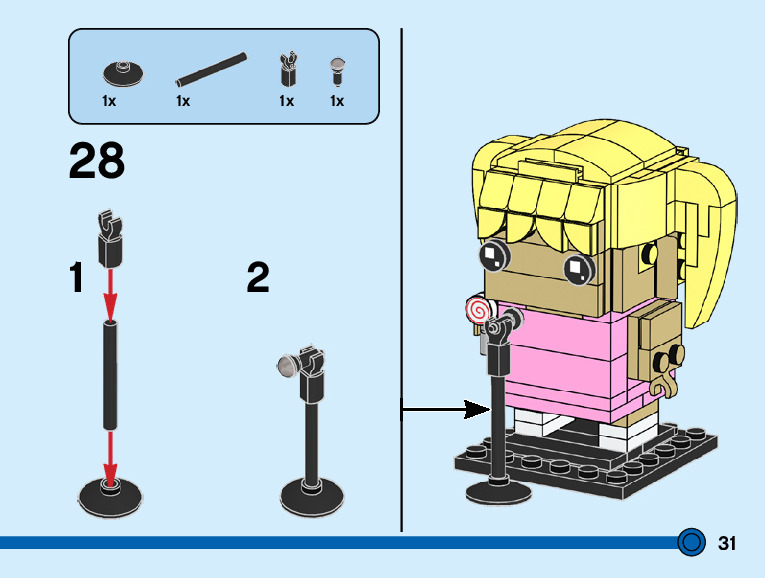 1x 1x 1x 1x

28

1

2

31