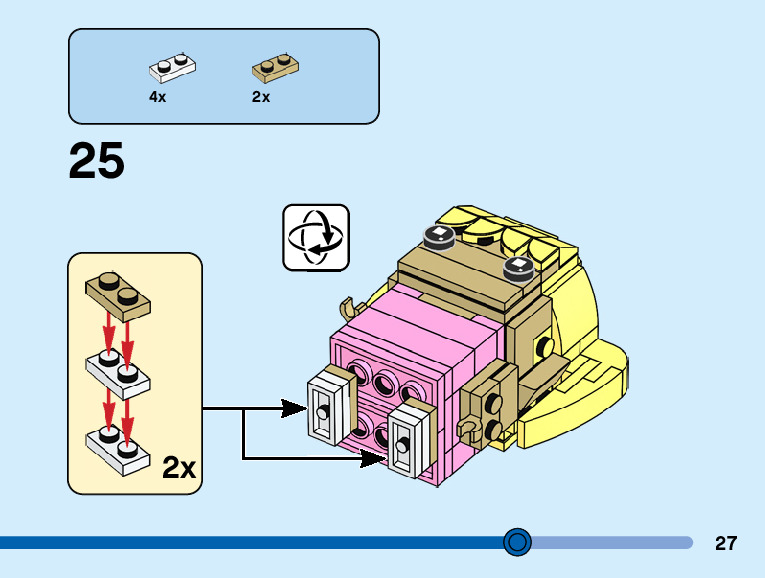 4x
2x

25

2x

27