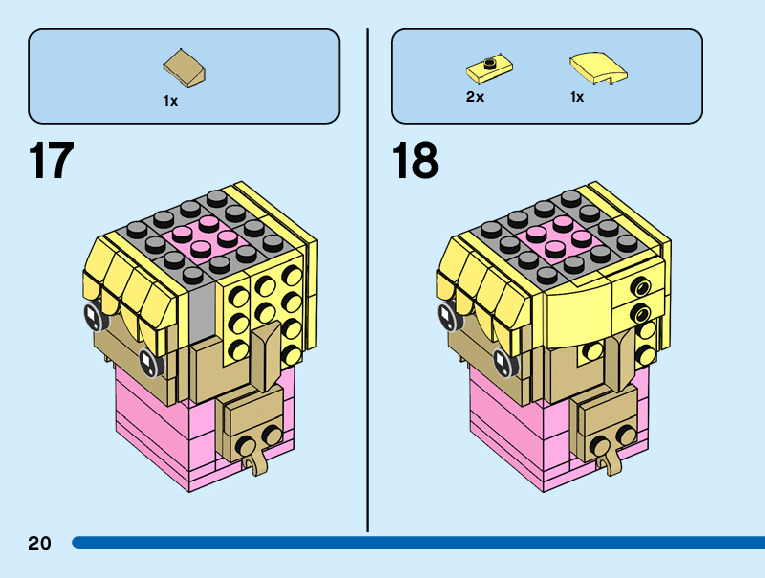 1x

17

2x

1x

18

20