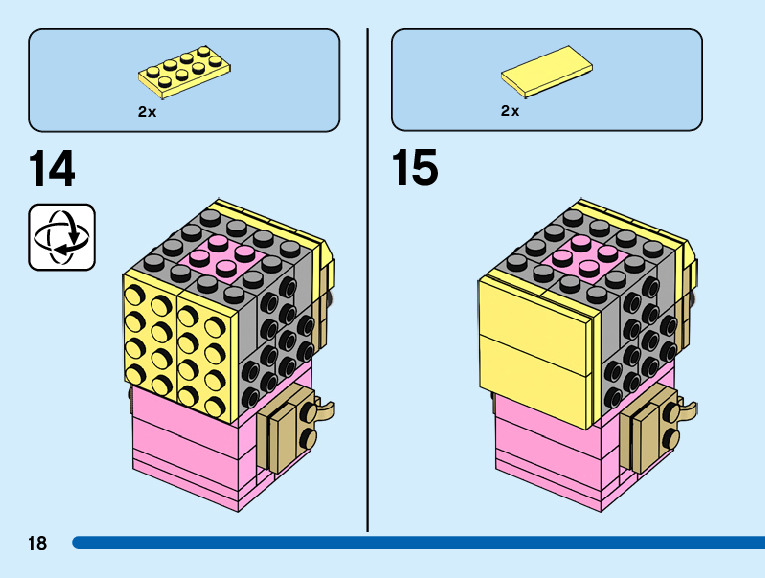 2x

14

2x

15

18