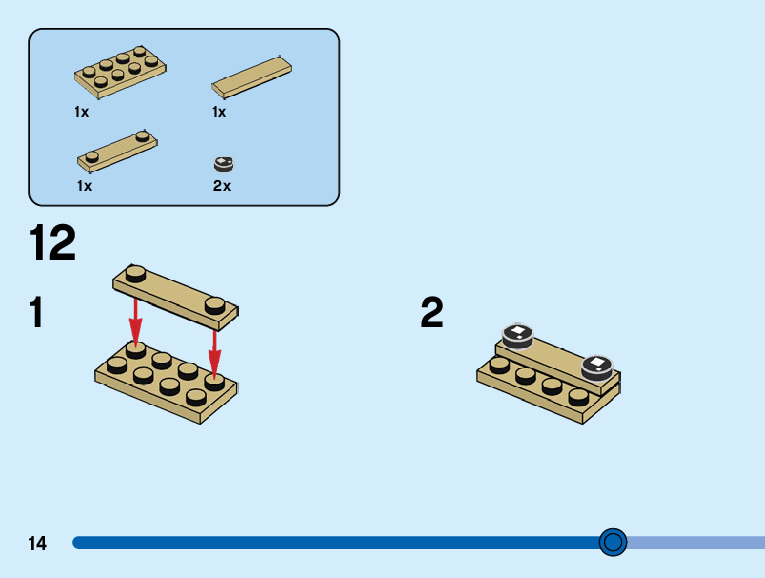 1x

1x

1x

2x

12

1

2

14