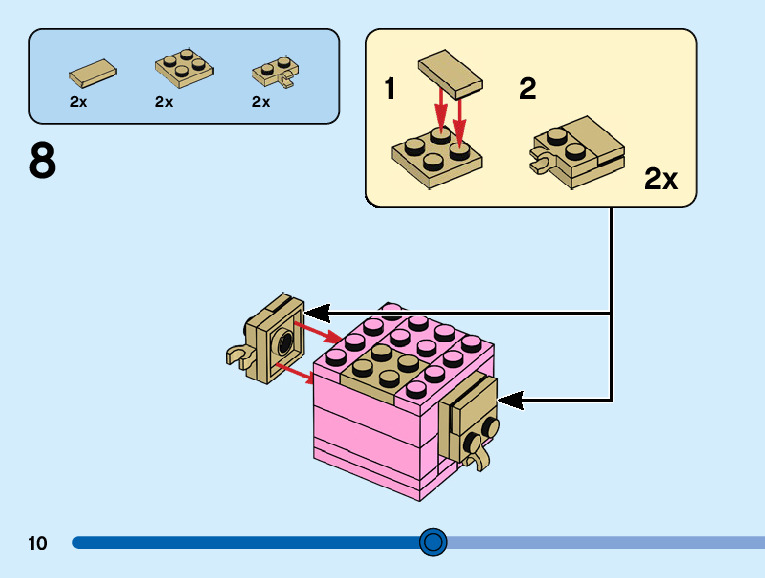 2x 2x 2x

8

1 2

2x

10