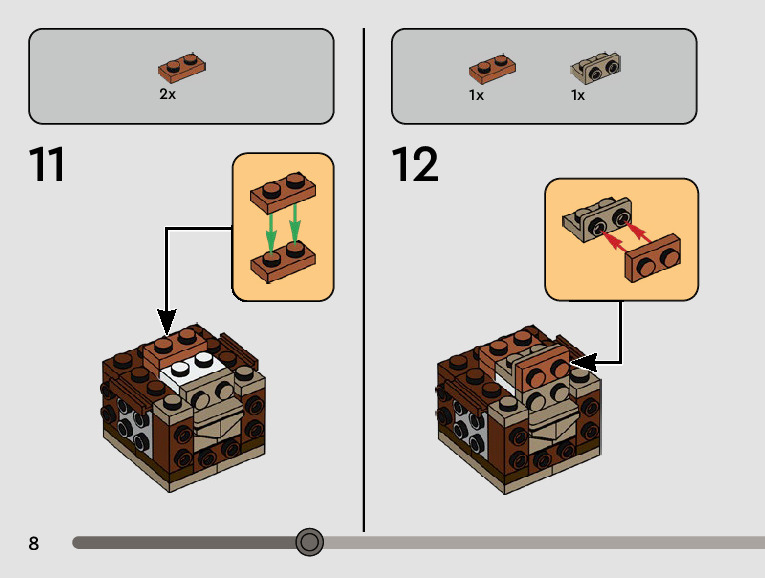 2x

11

1x

1x

12

8