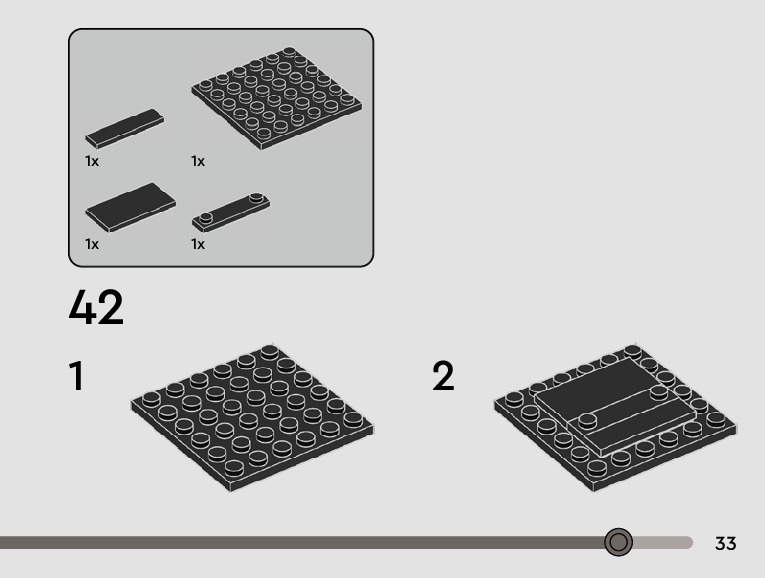 1x
1x
1x
1x

42

1

2

33