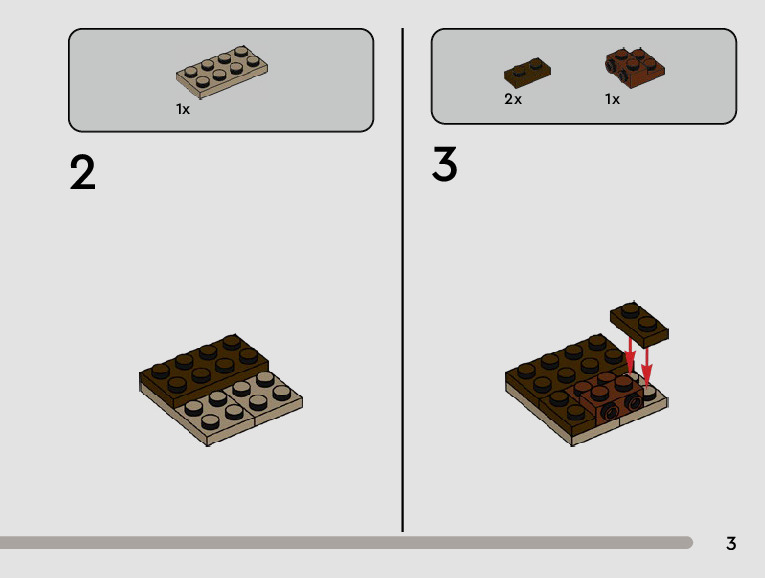 1x

2

2x

1x

3

3