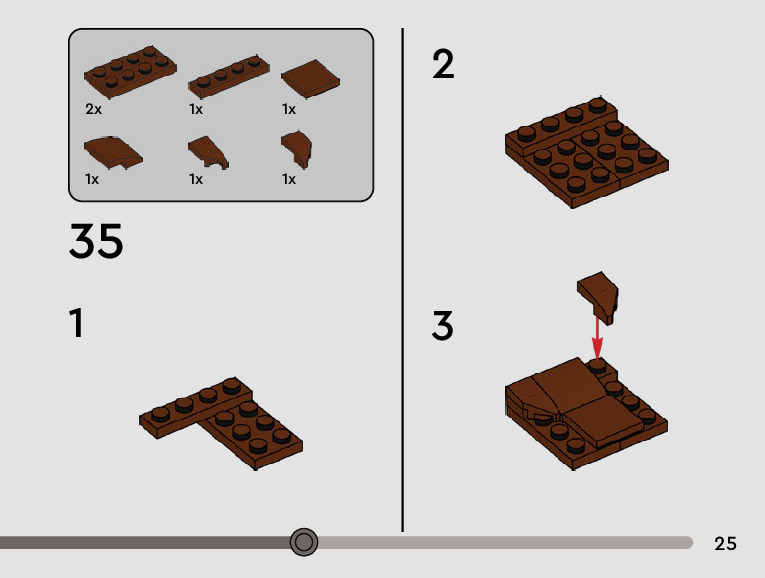 2x
1x
1x
1x
1x
1x

35

1

2

3

25